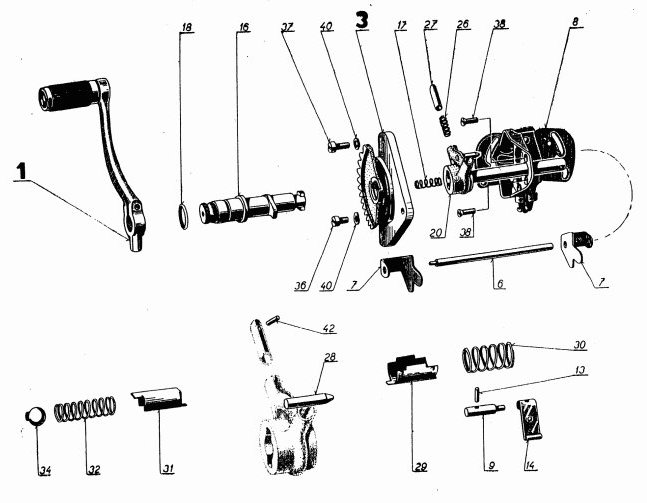 18
16
37
40
3
17
27
26
38
8
1
20
38
36
40
7
6
7
42
28
30
13
34
32
31
29
9
14